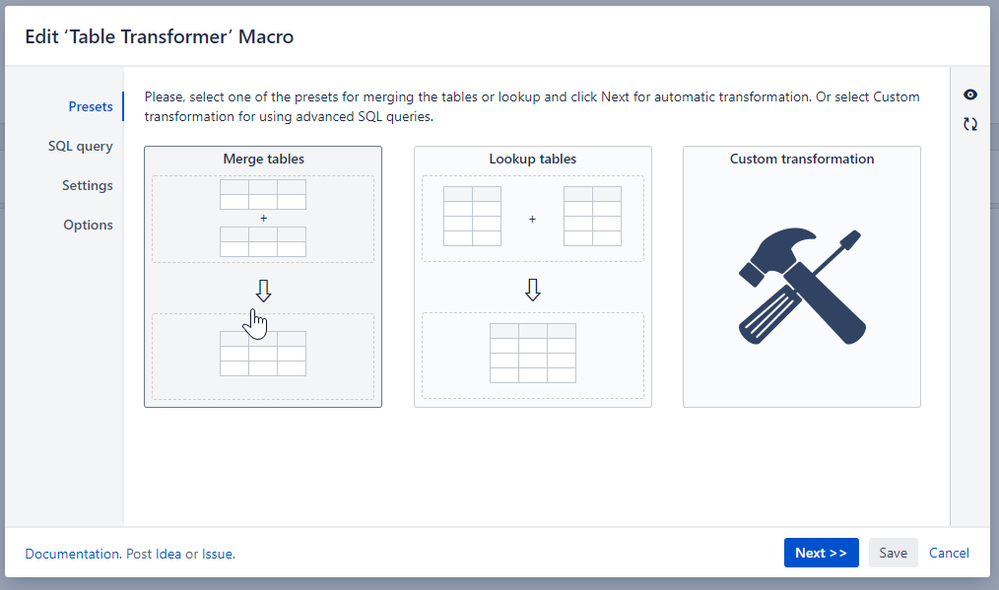 Edit 'Table Transformer' Macro

Presets
SQL query
Settings
Options

Please, select one of the presets for merging the tables or lookup and click Next for automatic transformation. Or select Custom transformation for using advanced SQL queries.

Merge tables
+

Lookup tables
+

Custom transformation

Documentation. Post Idea or Issue.

Next >>
Save
Cancel