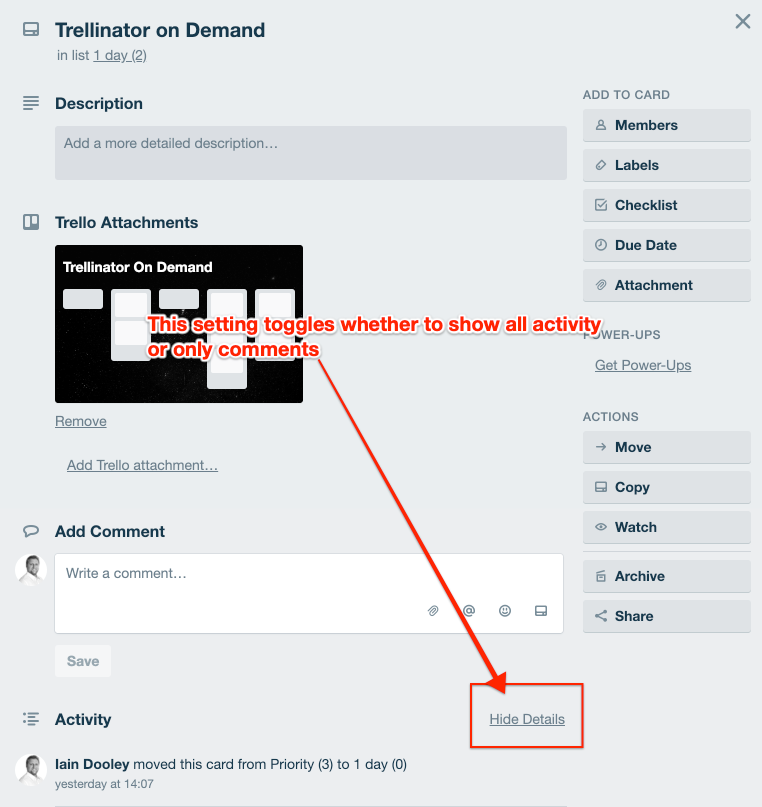 Trellinator on Demand
in list 1 day (2)

Description

Add a more detailed description…

Trello Attachments

Trellinator On Demand

This setting toggles whether to show all activity or only comments

Remove

Add Trello attachment…

Add Comment

Write a comment…

Save

Activity

Hide Details

Iain Dooley moved this card from Priority (3) to 1 day (0)
yesterday at 14:07

ADD TO CARD
Members
Labels
Checklist
Due Date
Attachment

POWER-UPS
Get Power-Ups

ACTIONS
Move
Copy
Watch
Archive
Share