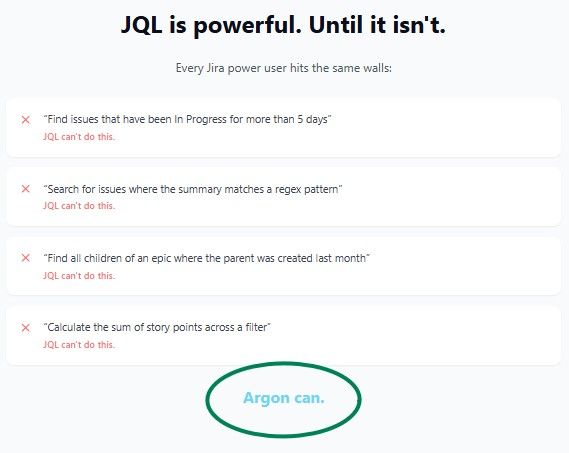 JQL is powerful. Until it isn't.

Every Jira power user hits the same walls:

✕ "Find issues that have been In Progress for more than 5 days"
JQL can't do this.

✕ "Search for issues where the summary matches a regex pattern"
JQL can't do this.

✕ "Find all children of an epic where the parent was created last month"
JQL can't do this.

✕ "Calculate the sum of story points across a filter"
JQL can't do this.

Argon can.