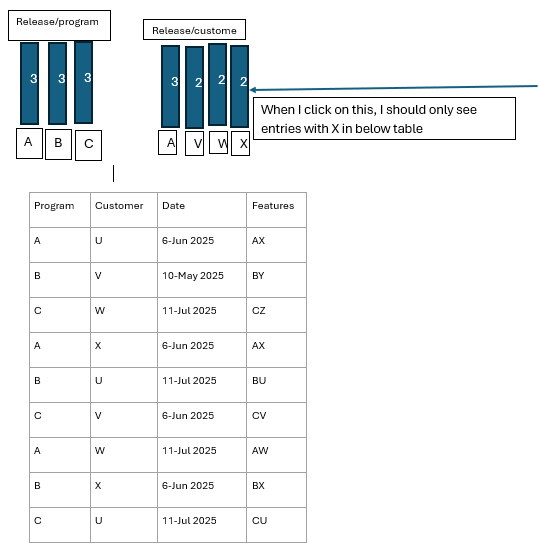 Release/program

3 3 3

A B C

Release/custome

3 2 2 2

A V W X

When I click on this, I should only see entries with X in below table

| Program | Customer | Date | Features |
|---|---|---|---|
| A | U | 6-Jun 2025 | AX |
| B | V | 10-May 2025 | BY |
| C | W | 11-Jul 2025 | CZ |
| A | X | 6-Jun 2025 | AX |
| B | U | 11-Jul 2025 | BU |
| C | V | 6-Jun 2025 | CV |
| A | W | 11-Jul 2025 | AW |
| B | X | 6-Jun 2025 | BX |
| C | U | 11-Jul 2025 | CU |