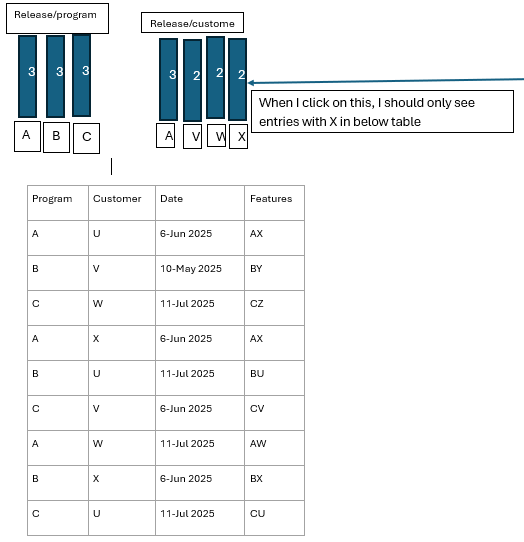 Release/program

3 3 3

A B C

Release/custome

3 2 2 2

A V W X

When I click on this, I should only see entries with X in below table

| Program | Customer | Date | Features |
|---|---|---|---|
| A | U | 6-Jun 2025 | AX |
| B | V | 10-May 2025 | BY |
| C | W | 11-Jul 2025 | CZ |
| A | X | 6-Jun 2025 | AX |
| B | U | 11-Jul 2025 | BU |
| C | V | 6-Jun 2025 | CV |
| A | W | 11-Jul 2025 | AW |
| B | X | 6-Jun 2025 | BX |
| C | U | 11-Jul 2025 | CU |