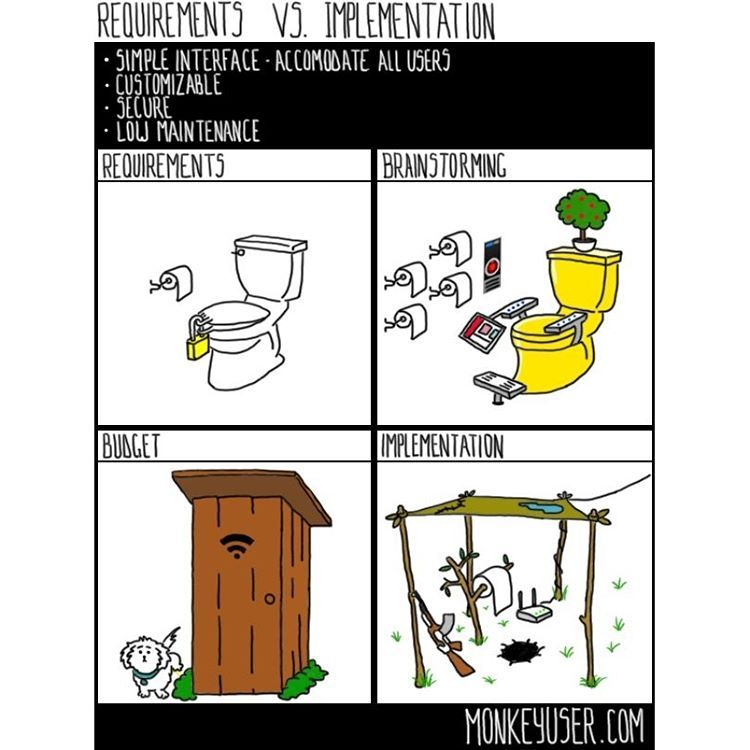 REQUIREMENTS VS. IMPLEMENTATION

· SIMPLE INTERFACE · ACCOMODATE ALL USERS
· CUSTOMIZABLE
· SECURE
· LOW MAINTENANCE

REQUIREMENTS

BRAINSTORMING

BUDGET

IMPLEMENTATION

MONKEYUSER.COM