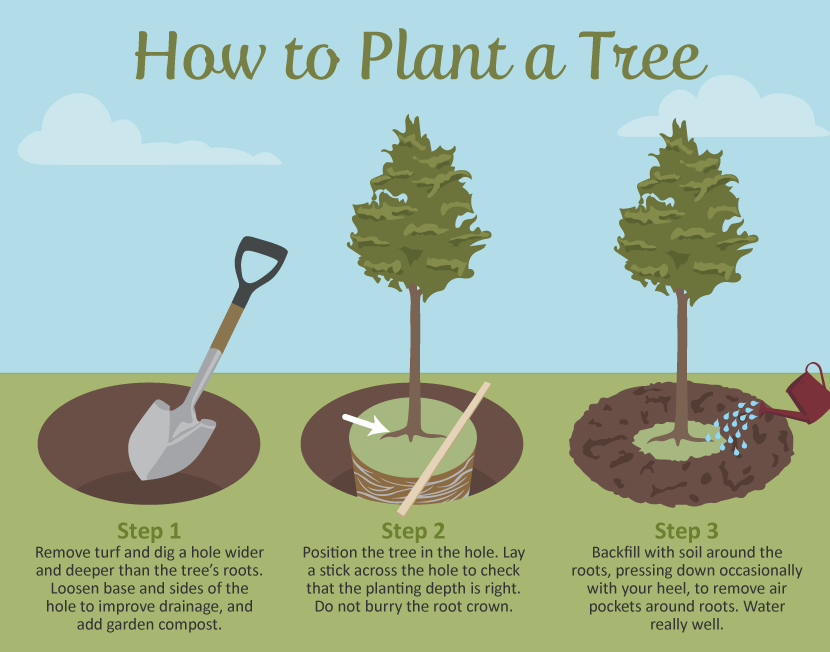 How to Plant a Tree

Step 1
Remove turf and dig a hole wider and deeper than the tree's roots. Loosen base and sides of the hole to improve drainage, and add garden compost.

Step 2
Position the tree in the hole. Lay a stick across the hole to check that the planting depth is right. Do not burry the root crown.

Step 3
Backfill with soil around the roots, pressing down occasionally with your heel, to remove air pockets around roots. Water really well.