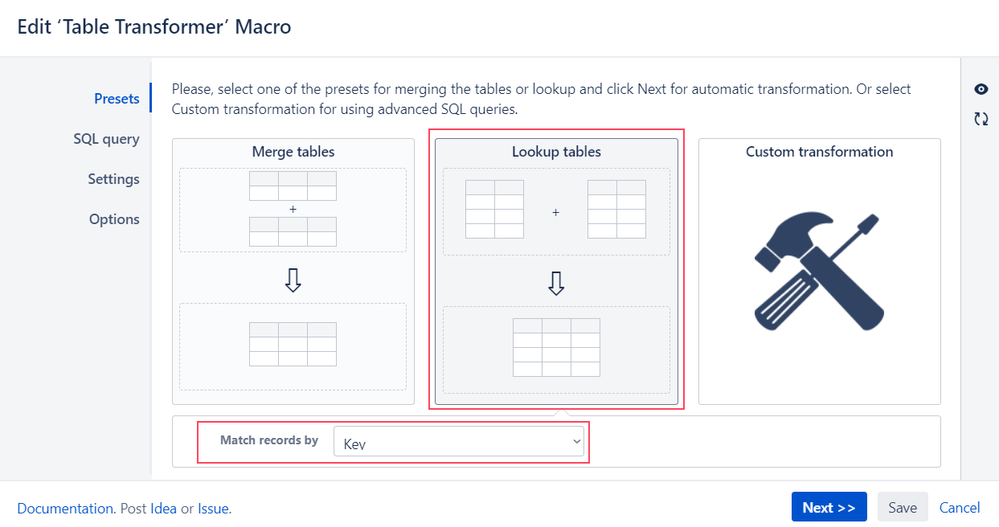 Edit 'Table Transformer' Macro

Presets
SQL query
Settings
Options

Please, select one of the presets for merging the tables or lookup and click Next for automatic transformation. Or select Custom transformation for using advanced SQL queries.

Merge tables
+

Lookup tables
+

Custom transformation

Match records by
Key

Documentation. Post Idea or Issue.

Next >>
Save
Cancel