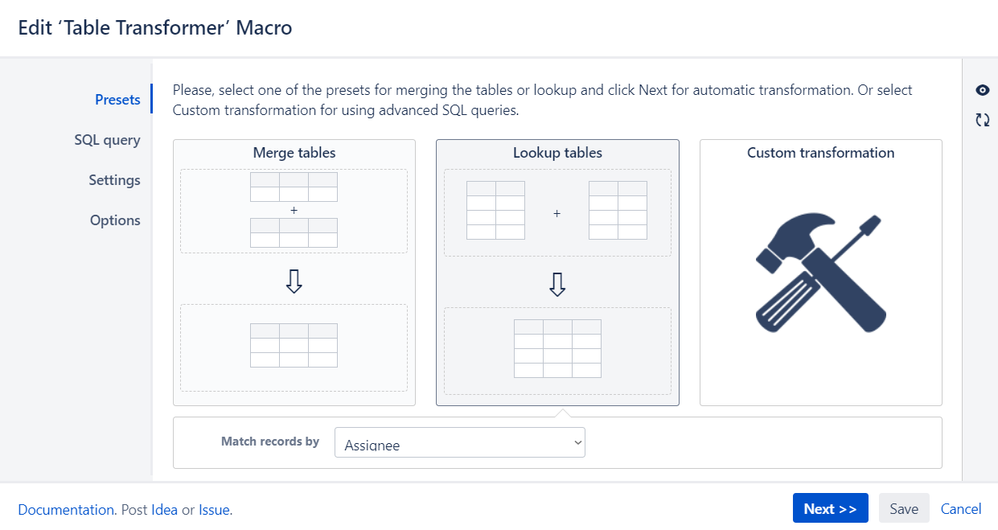 Edit 'Table Transformer' Macro

Presets
SQL query
Settings
Options

Please, select one of the presets for merging the tables or lookup and click Next for automatic transformation. Or select Custom transformation for using advanced SQL queries.

Merge tables
+

Lookup tables
+

Custom transformation

Match records by
Assignee

Documentation. Post Idea or Issue.

Next >>
Save
Cancel